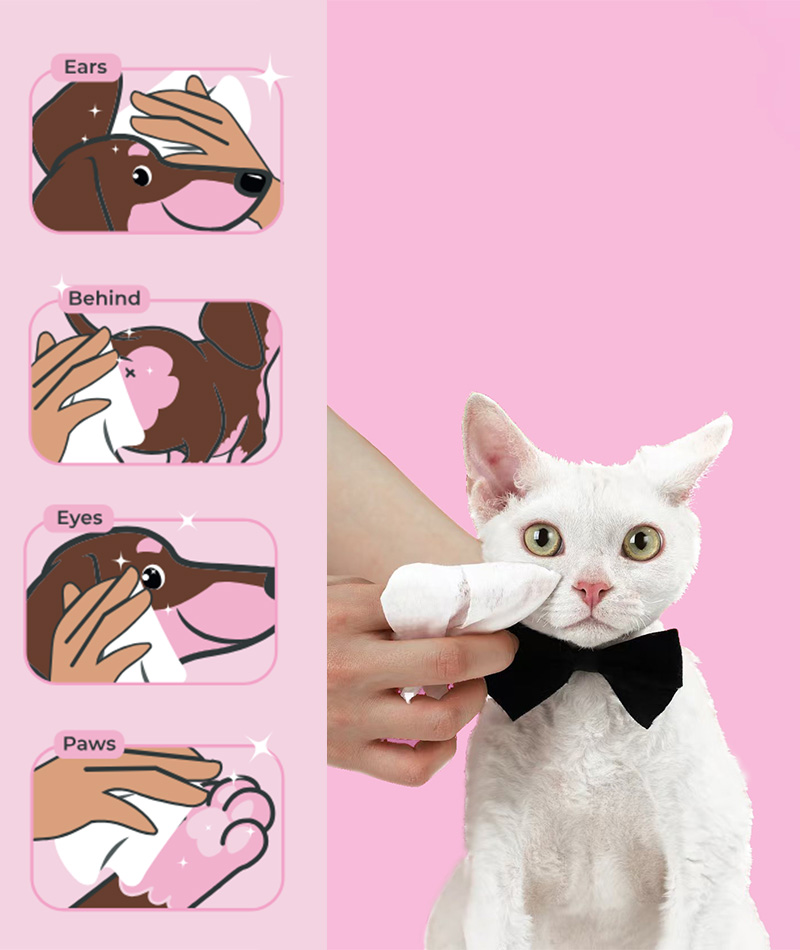 Ears

Behind

Eyes

Paws