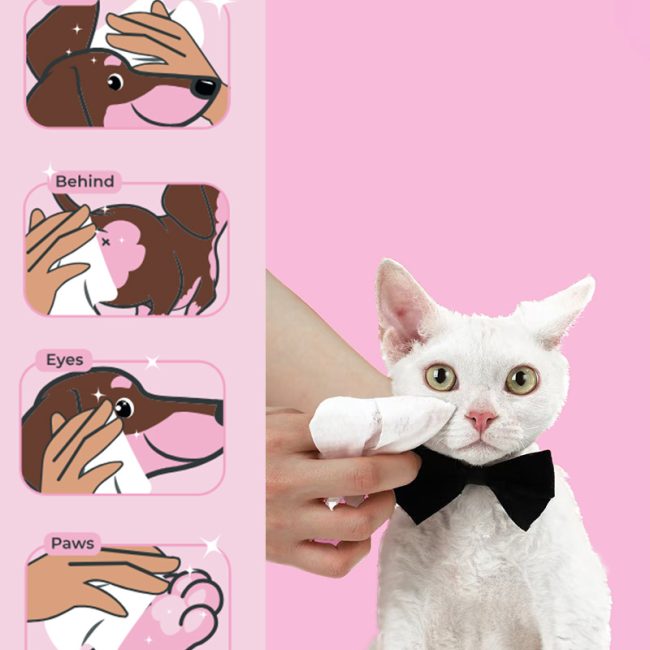 Behind

Eyes

Paws